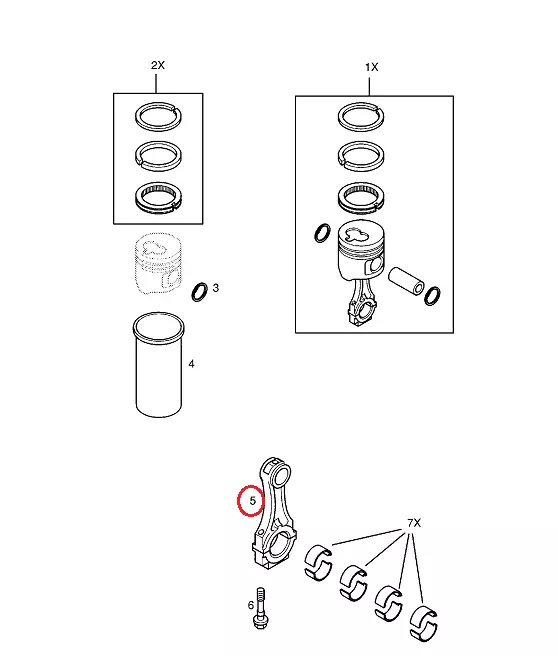 2X

1X

3

4

5

7X

6