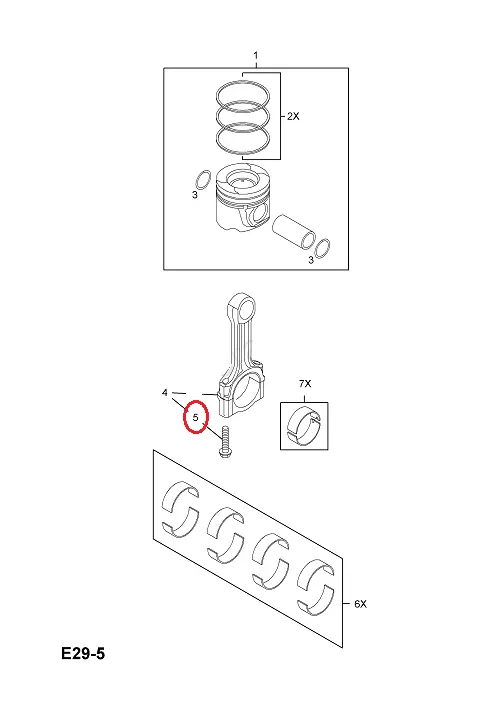 1
2X
3
3
4
5
7X
6X
E29-5