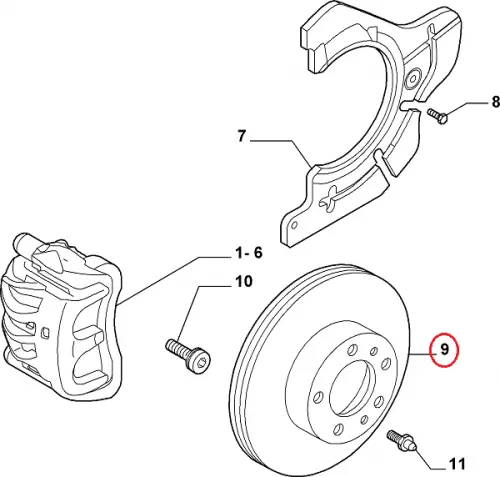 8
7
1- 6
10
9
11