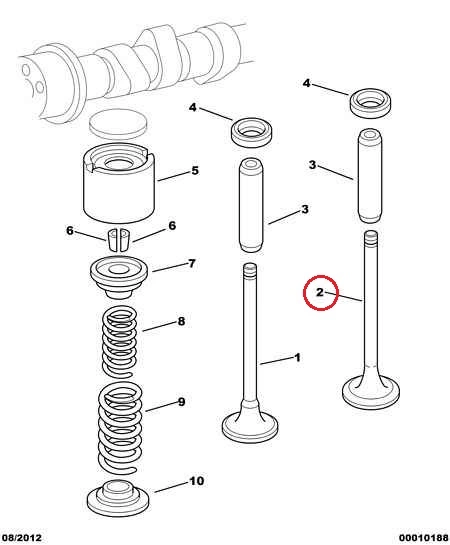 4
4
5
3
3
6
6
7
2
8
1
9
10
08/2012
00010188