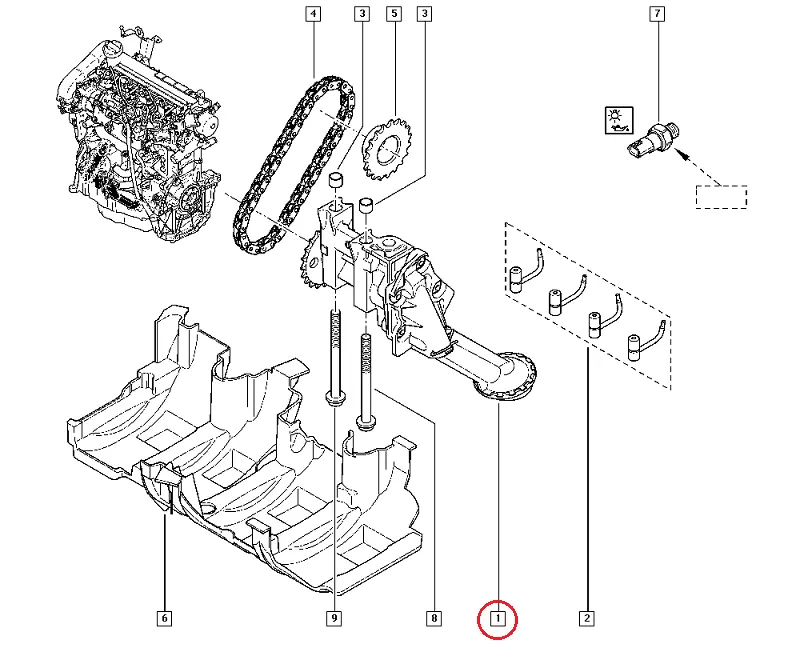 4
3
5
3
7
6
9
8
1
2