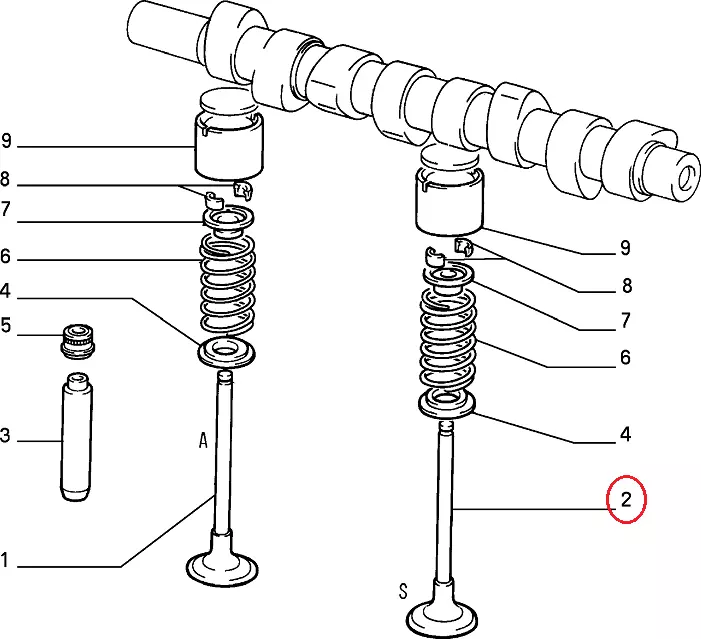 9
8
7
6
4
5
3
A
1
9
8
7
6
4
2
S