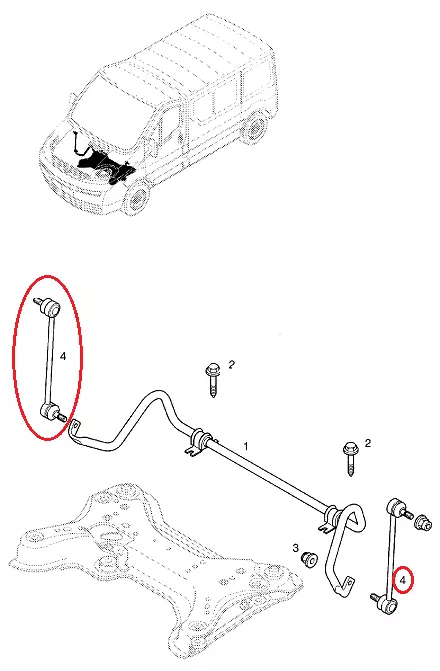 4
2
1
2
3
4