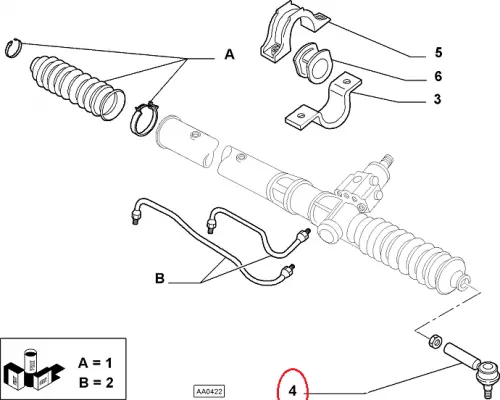 A

5

6

3

B

A = 1
B = 2

AA0422

4