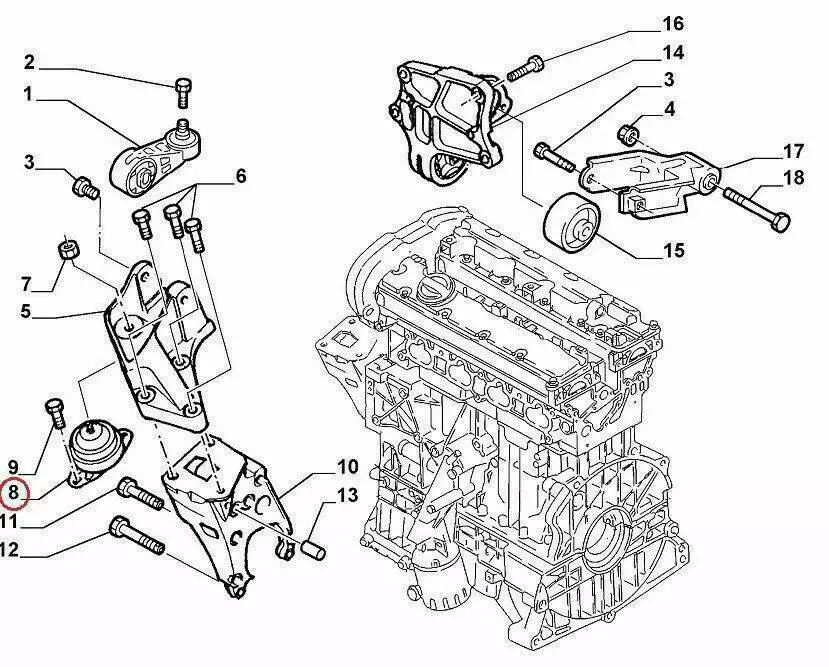 2
1
3
6
7
5
9
8
11
12
10
13
16
14
3
4
17
18
15