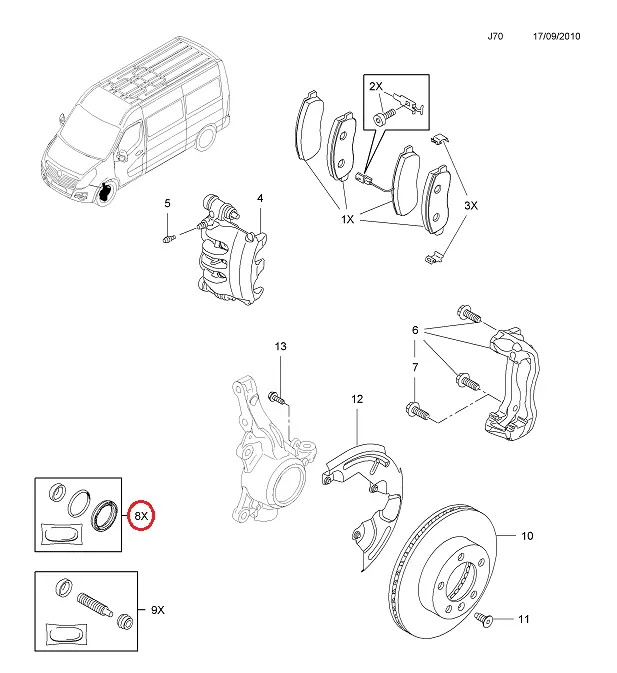 J70 17/09/2010

2X

3X

1X

5

4

6

7

13

12

8X

10

9X

11