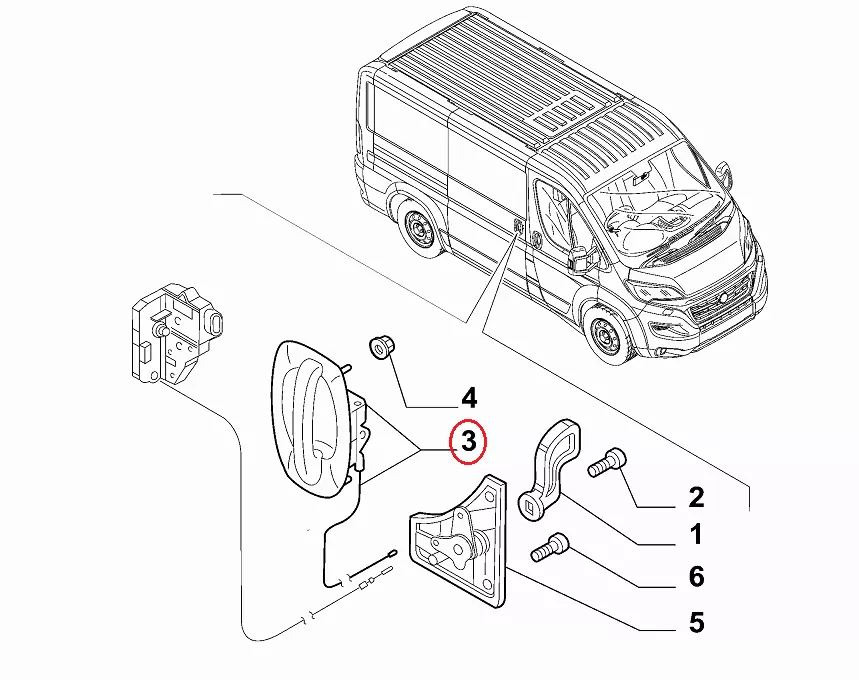 4
3
2
1
6
5