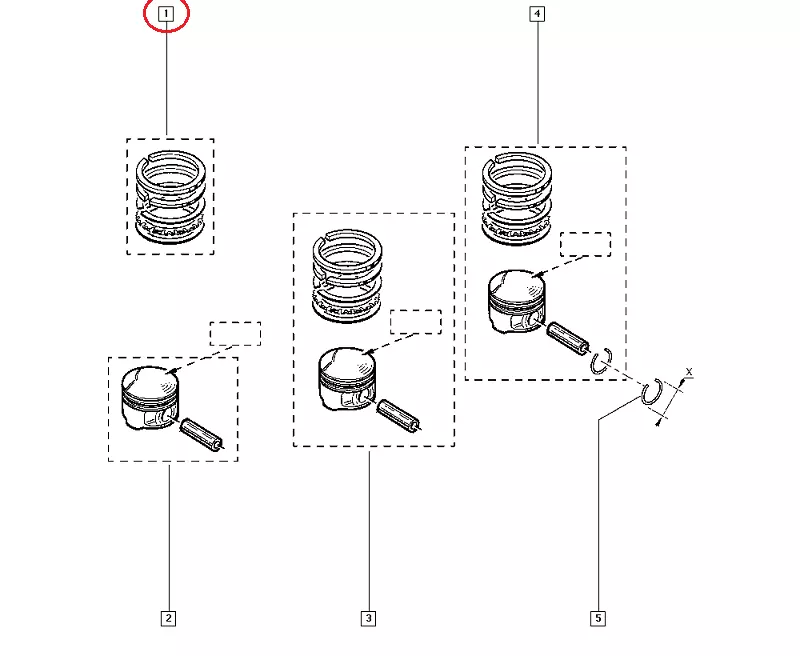 1

4

X

2

3

5