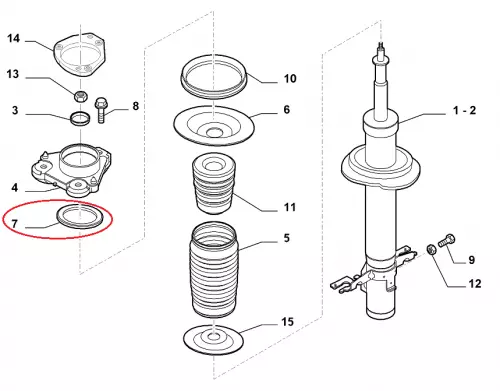 14
13
3
8
4
7
10
6
11
5
15
1 - 2
9
12