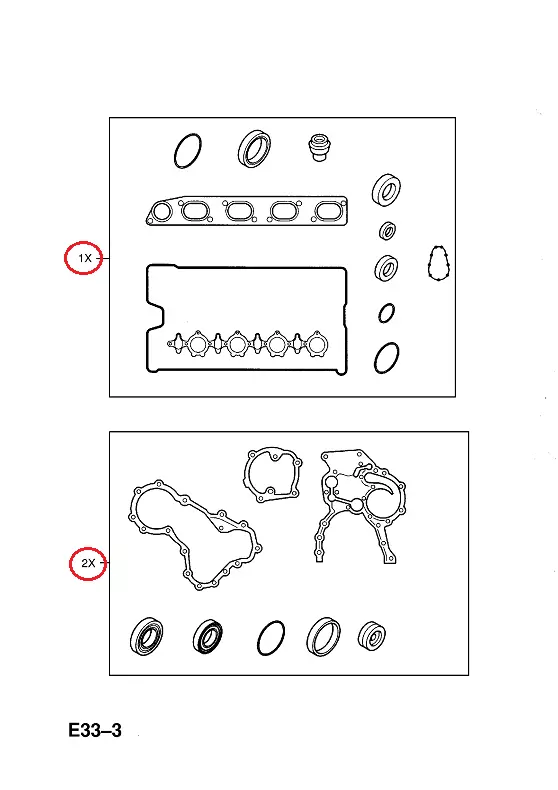 1X

2X

E33–3