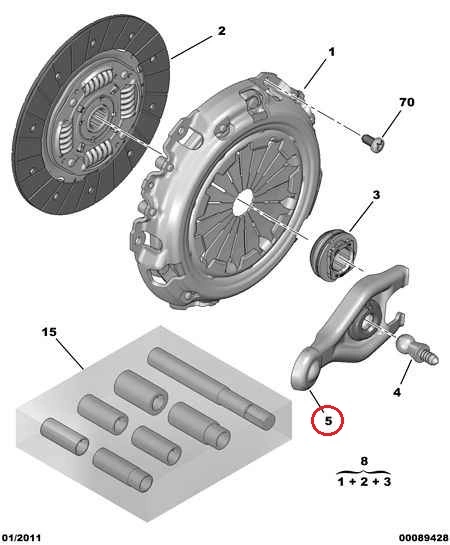 2

1

70

3

15

4

5

8
1 + 2 + 3

01/2011

00089428