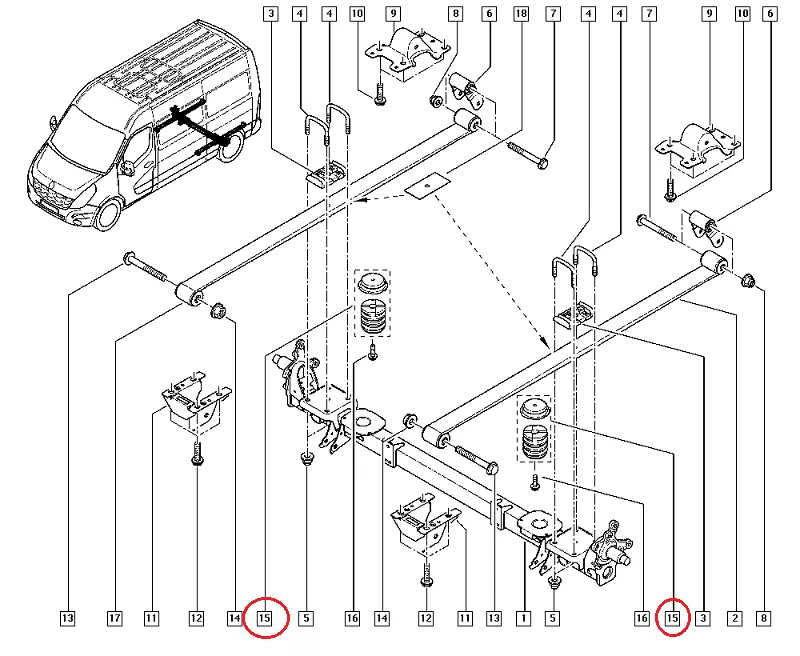 3 4 4 10 9 8 6 18 7 4 4 7 9 10 6

13 17 11 12 14 15 5 16 14 12 11 13 1 5 16 15 3 2 8