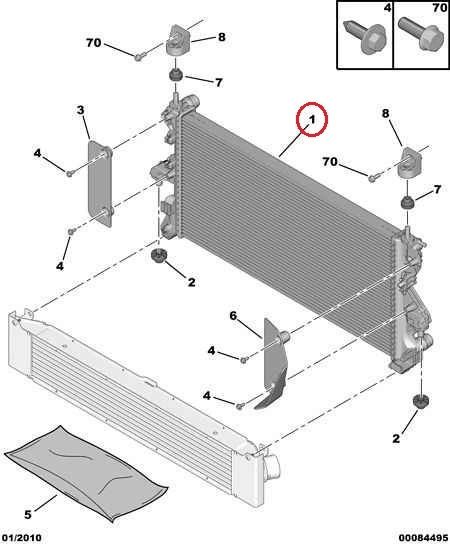 4
70
70
8
7
3
1
8
4
70
7
4
2
6
4
4
2
5
01/2010
00084495