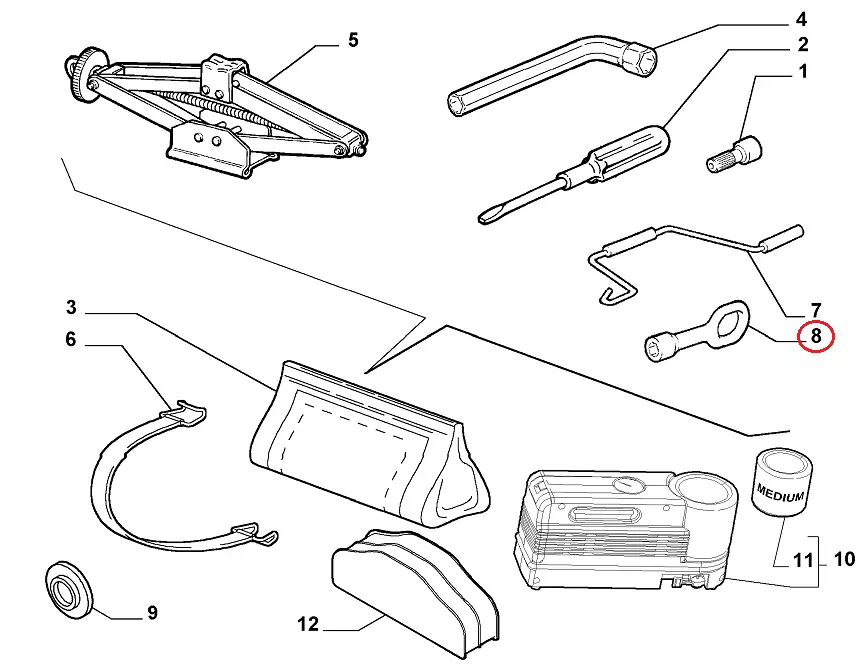 5
4
2
1
7
8
3
6
MEDIUM
11
10
9
12