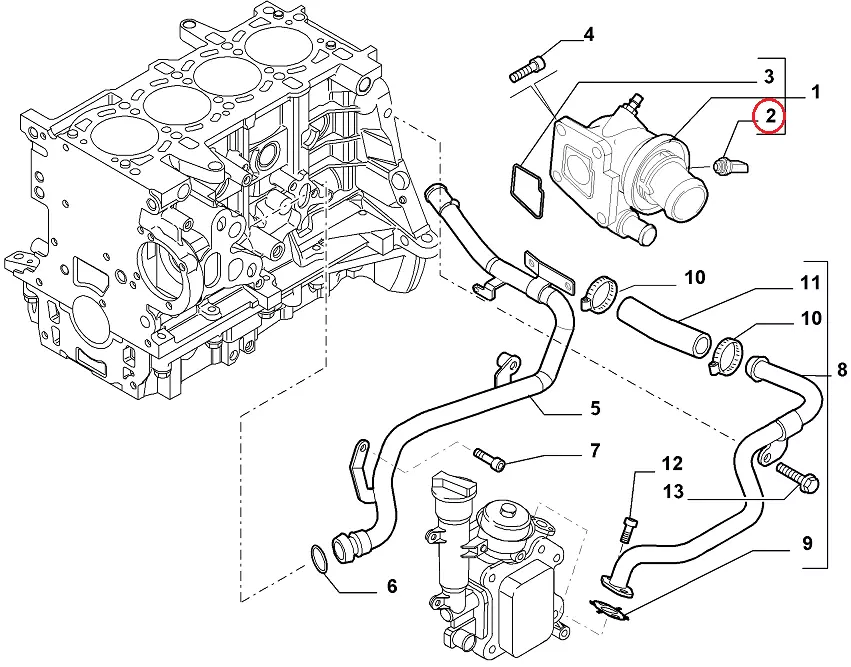 4
3
1
2
10
11
10
8
5
7
12
13
9
6