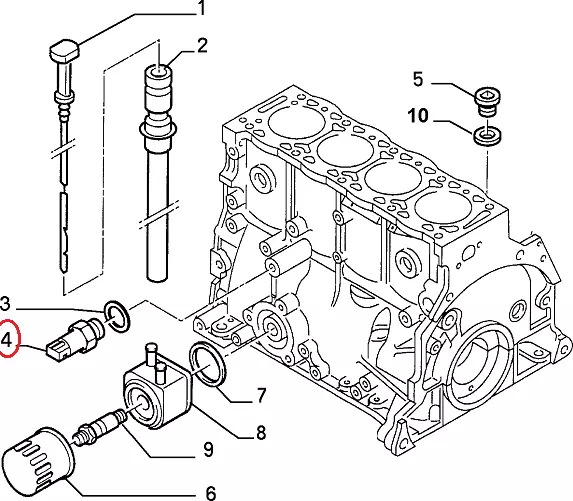 1
2
5
10
3
4
7
8
9
6