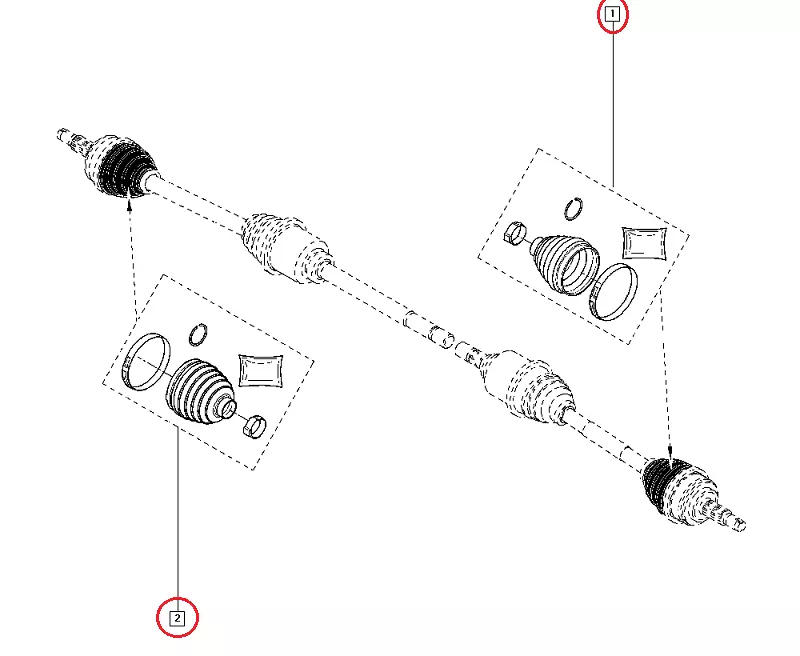 1

2