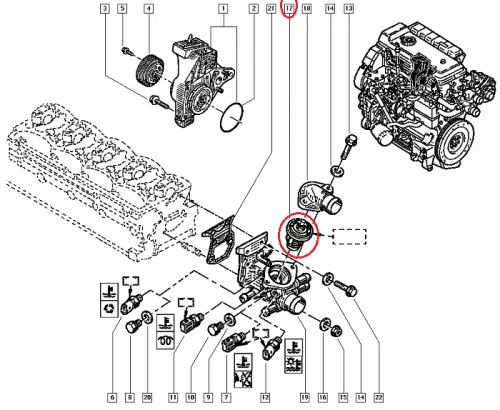 3
5
4
1
2
21
17
18
14
13

6
8
20
11
10
9
7
12
19
16
15
14
22