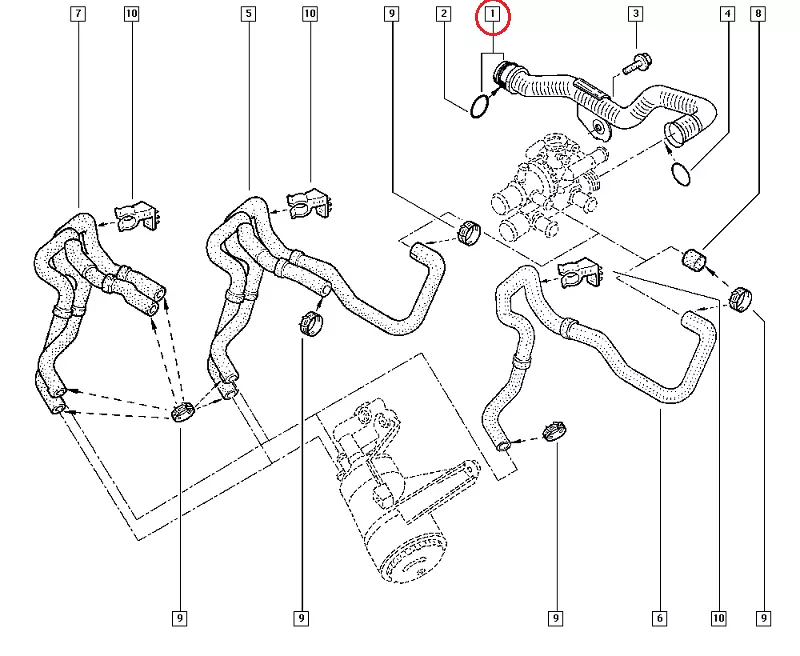 7
10
5
10
9
2
1
3
4
8
9
9
9
6
10
9