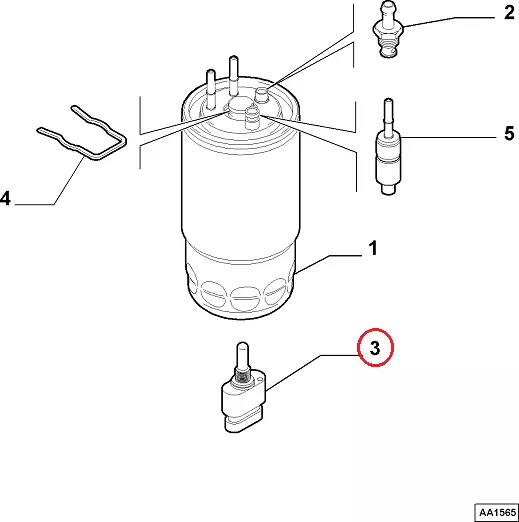 2

5

4

1

3

AA1565