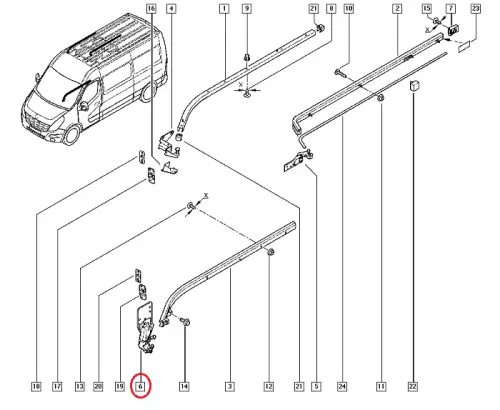 16
4
1
9
21
8
10
2
15
7
23
X
X
X
18
17
13
20
19
6
14
3
12
21
5
24
11
22