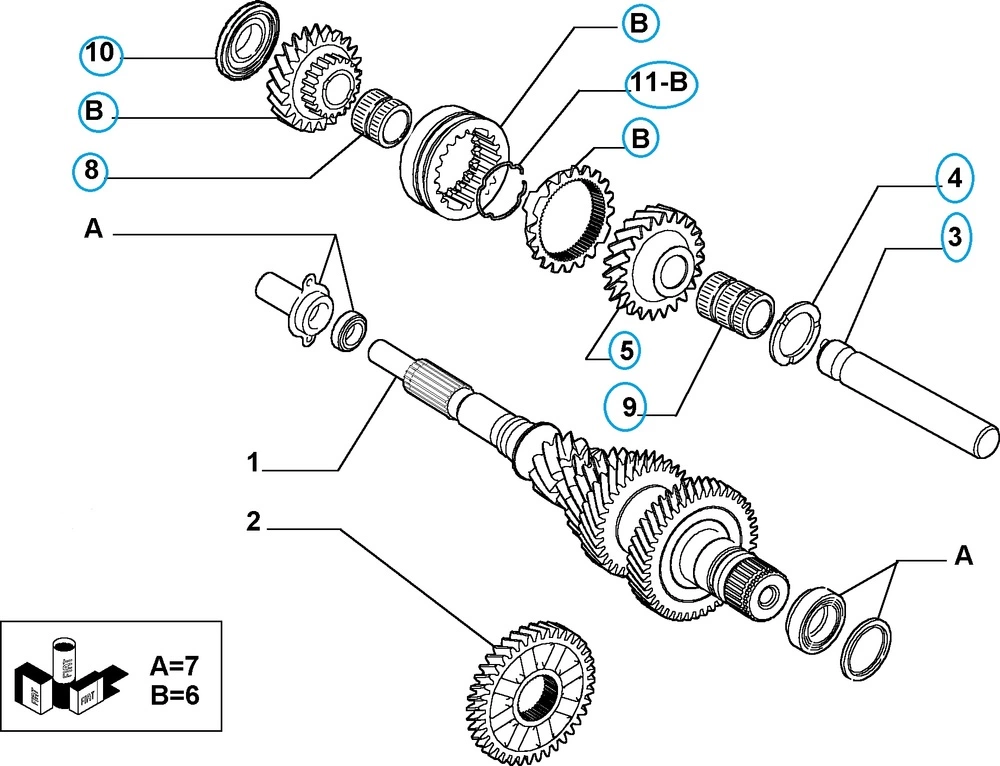 10
B
8
B
11-B
B
4
3
A
5
9
1
2
A
FIAT
FIAT
FIAT
A=7
B=6