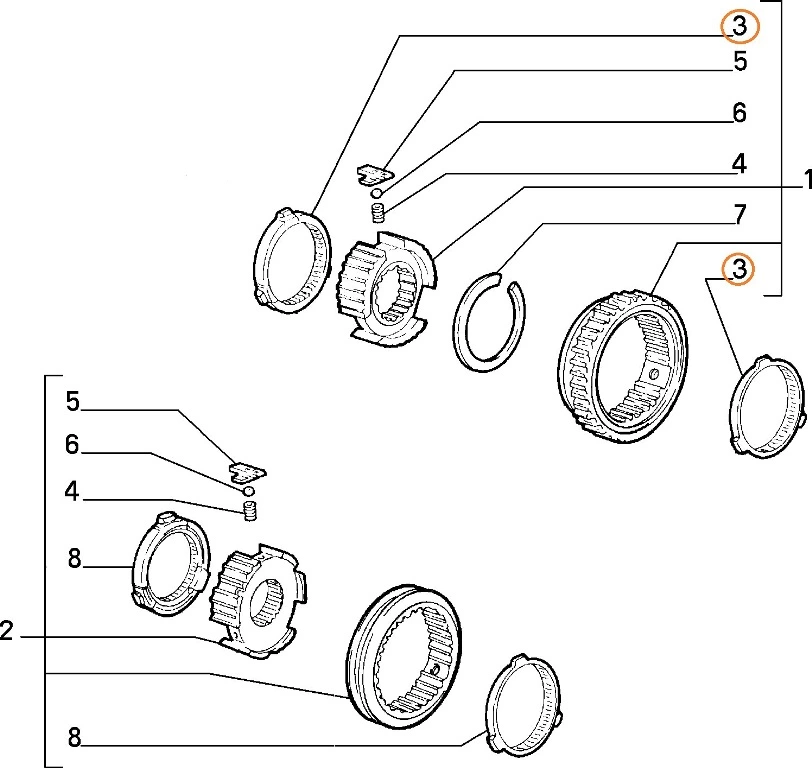 3
5
6
4
1
7
3
5
6
4
8
2
8