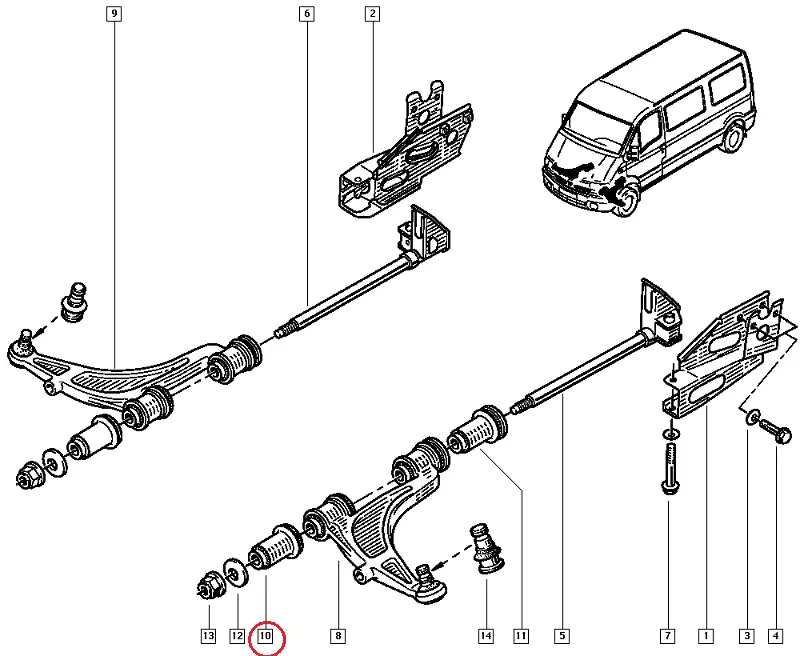 9
6
2
13
12
10
8
14
11
5
7
1
3
4