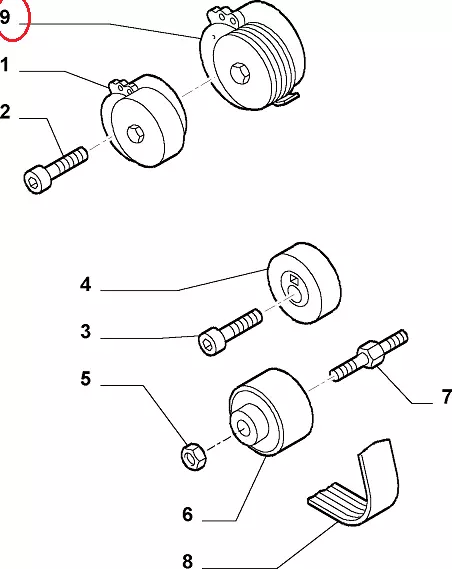 9
1
2
4
3
5
7
6
8