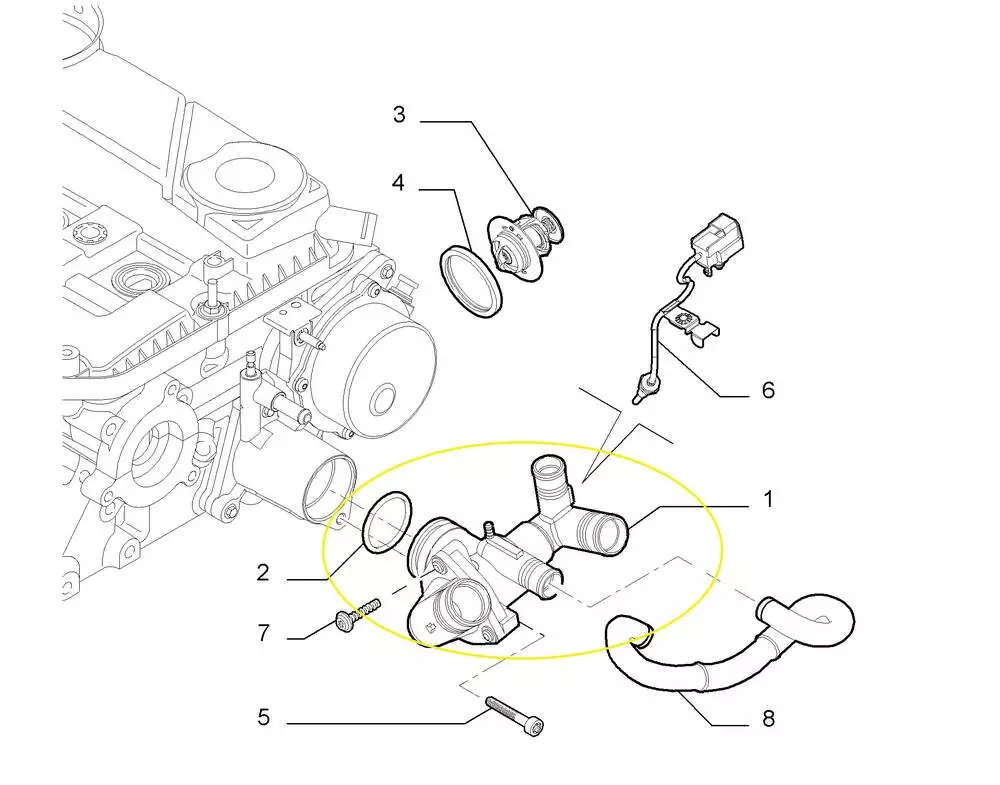 3
4
6
1
2
7
5
8