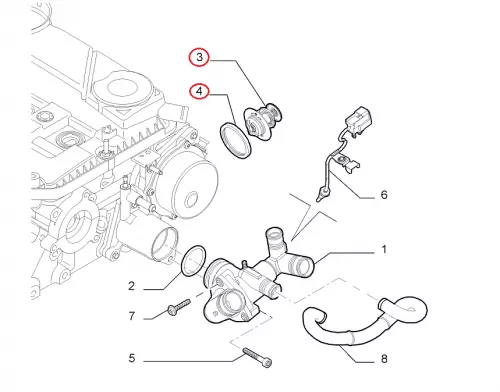 3
4
6
1
2
7
5
8