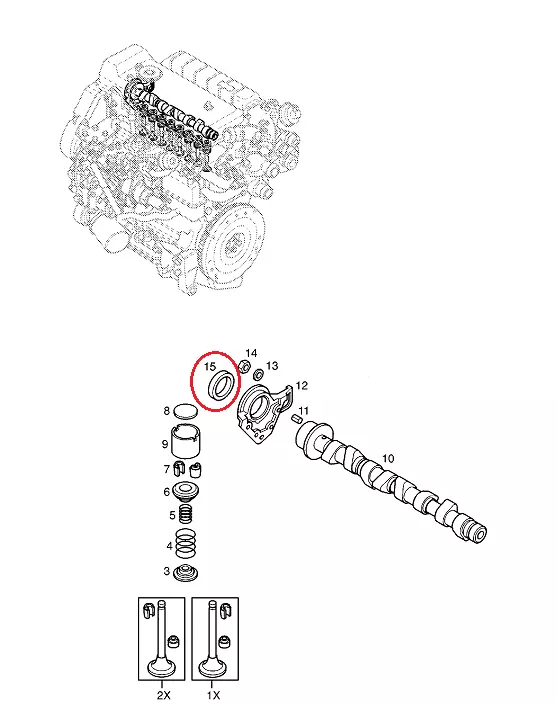 15
14
13
12
11
10
8
9
7
6
5
4
3
2X
1X