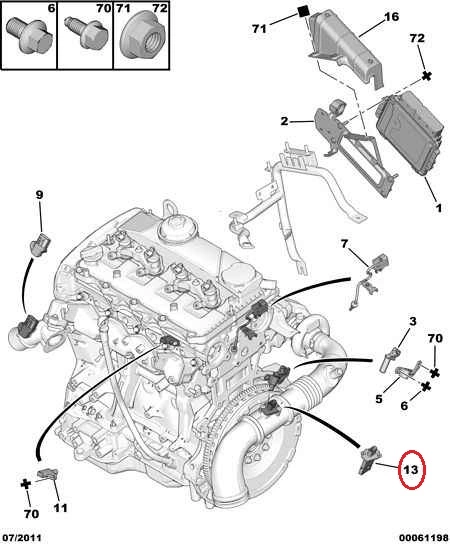 6
70
71
72

71
16
72
2
1
9
7
3
70
5
6
13
70
11

07/2011
00061198