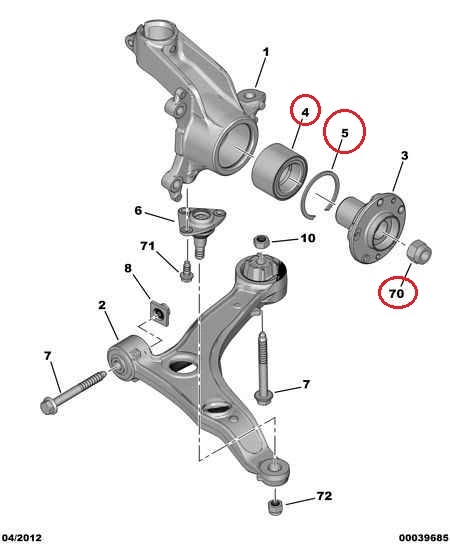 1
4
5
3
6
10
71
8
70
2
7
7
72
04/2012
00039685