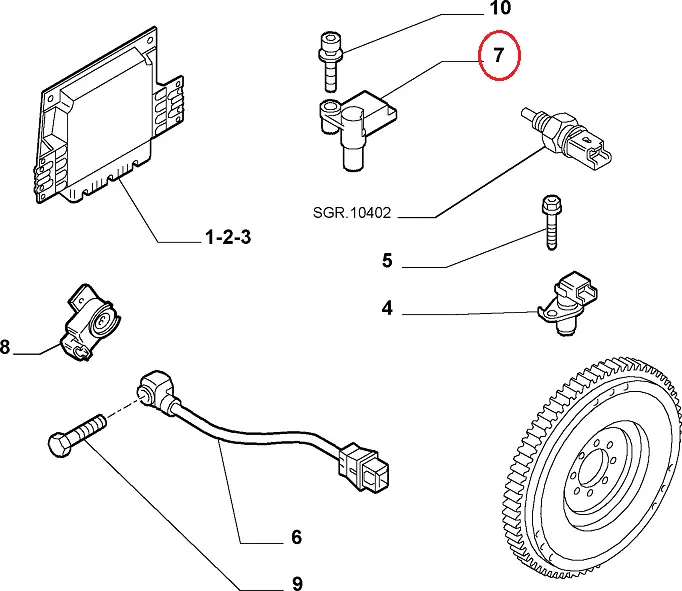 10
7
SGR.10402
1-2-3
5
4
8
6
9