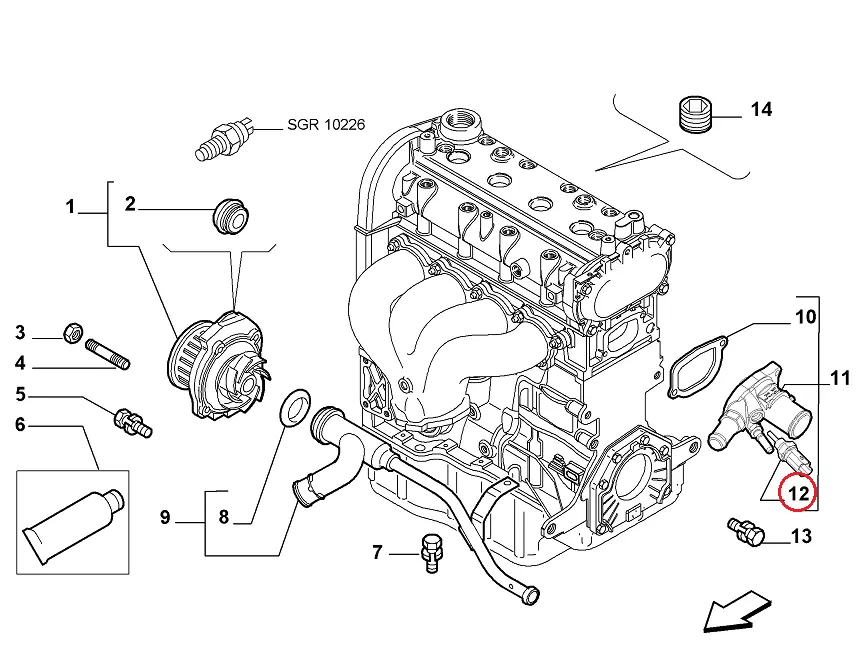 SGR 10226
14
1
2
3
4
5
6
10
11
12
13
9
8
7