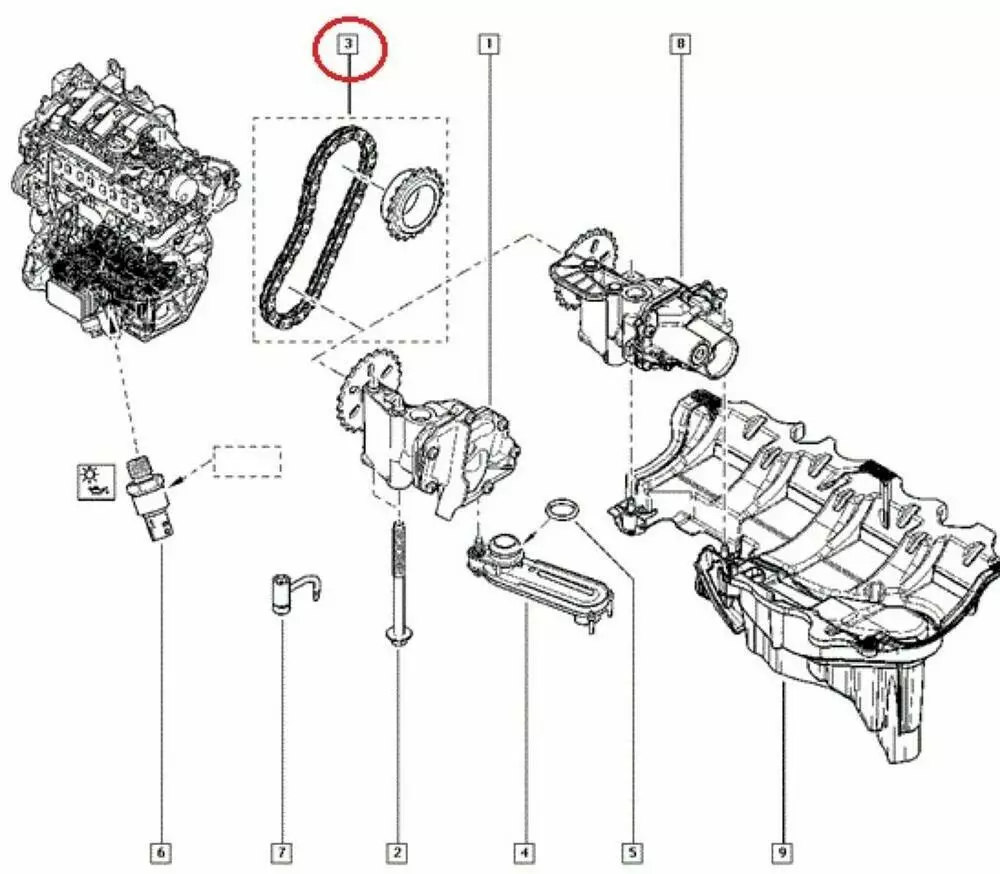 3
1
8
6
7
2
4
5
9