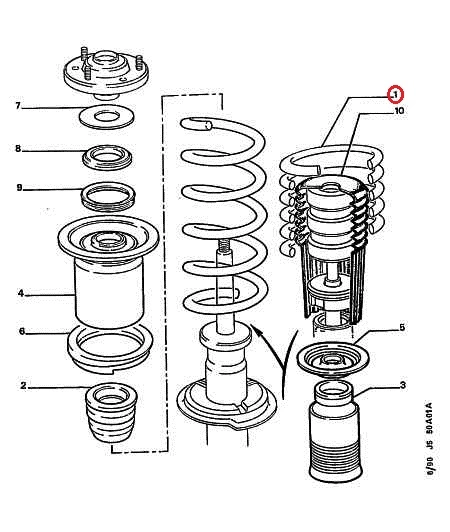 7
8
9
4
6
2
1
10
5
3
6/90 J5 50A01A