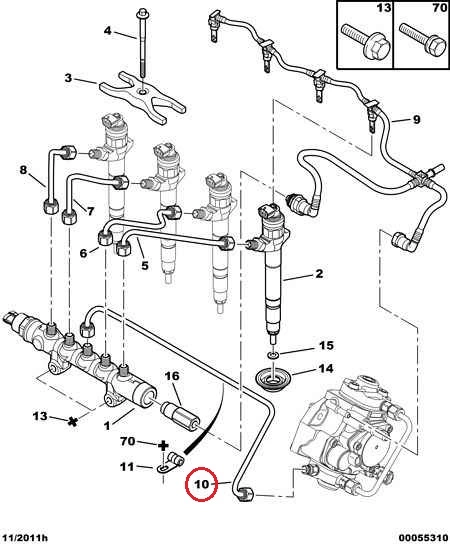 13
70
4
3
9
8
7
6
5
2
15
14
16
13
1
70
11
10
11/2011h
00055310