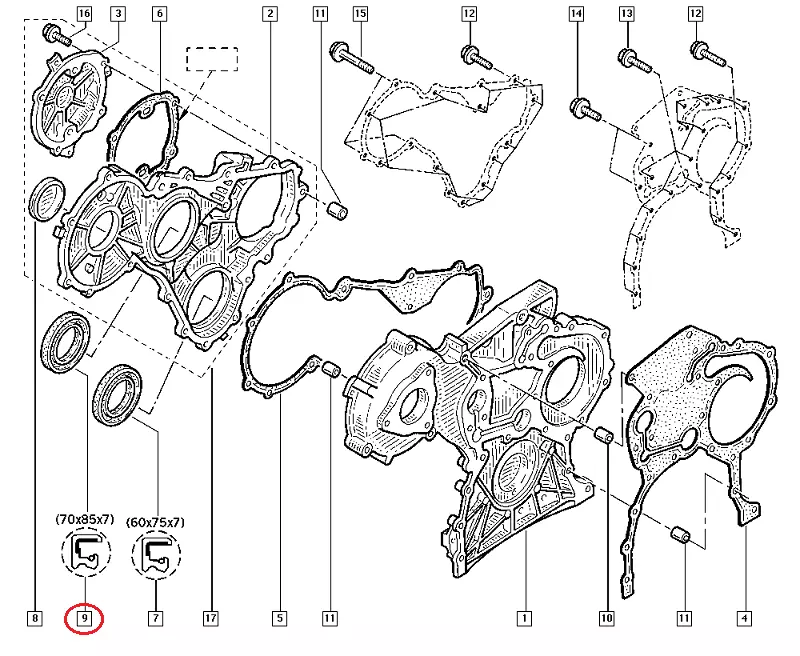 16
3
6
2
11
15
12
14
13
12

(70x85x7)
(60x75x7)

8
9
7
17
5
11
1
10
11
4