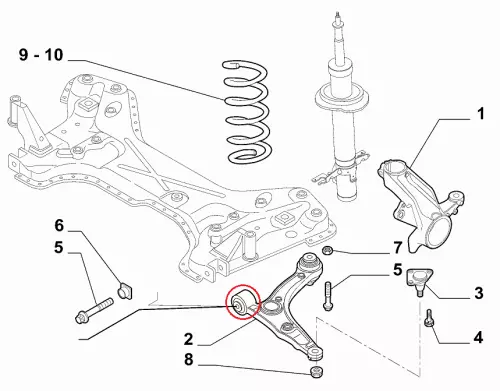 9 - 10
1
6
5
7
5
3
2
4
8