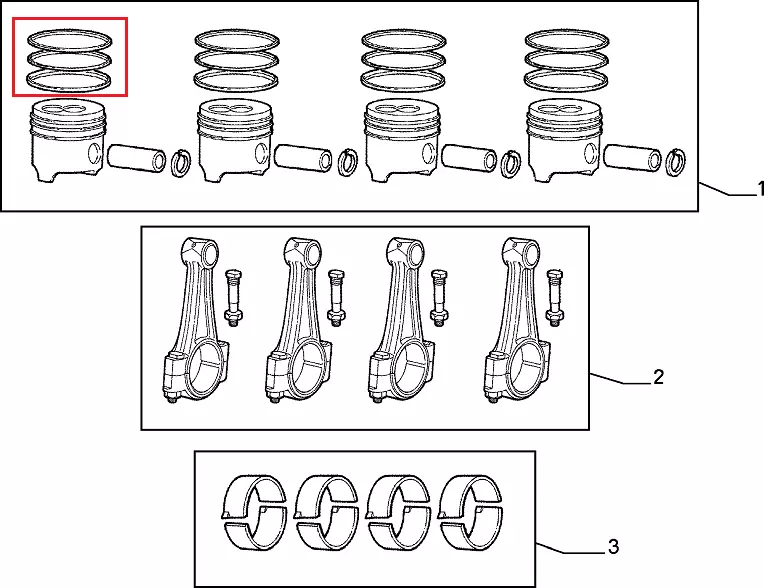 1
2
3