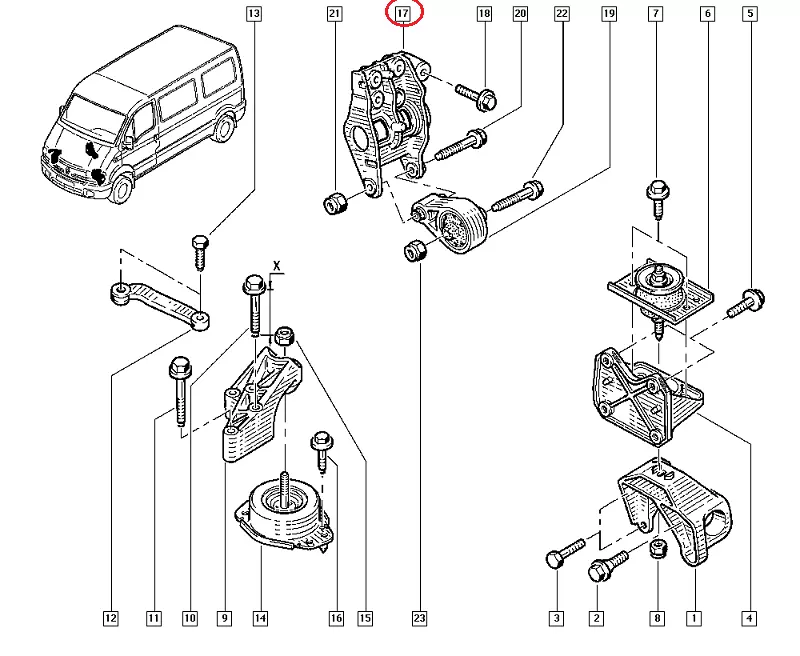 13
21
17
18
20
22
19
7
6
5
X
12
11
10
9
14
16
15
23
3
2
8
1
4