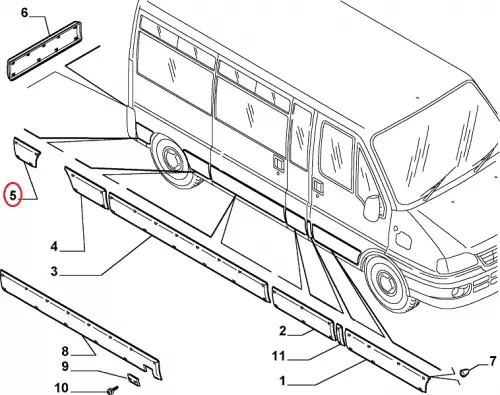 6
5
4
3
8
9
10
2
11
1
7