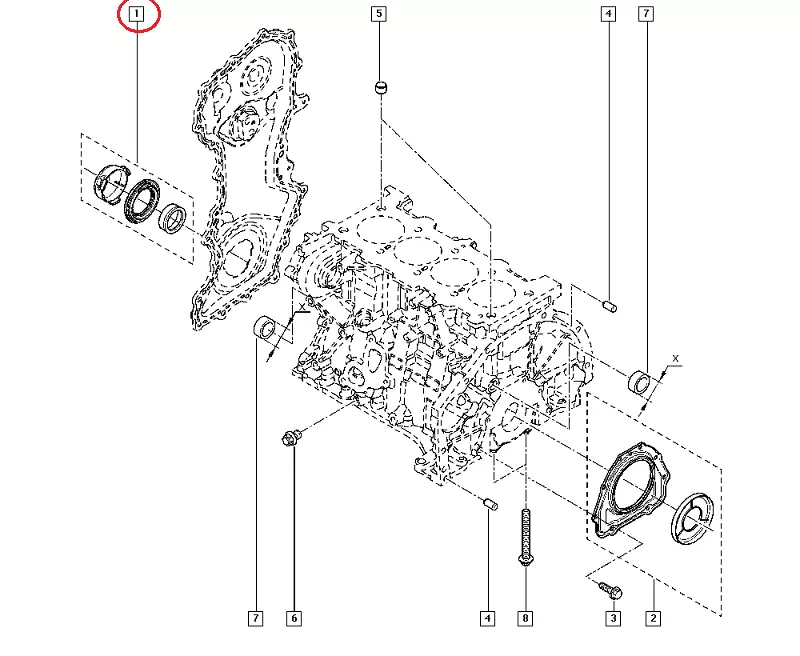 1
5
4
7
X
X
7
6
4
8
3
2