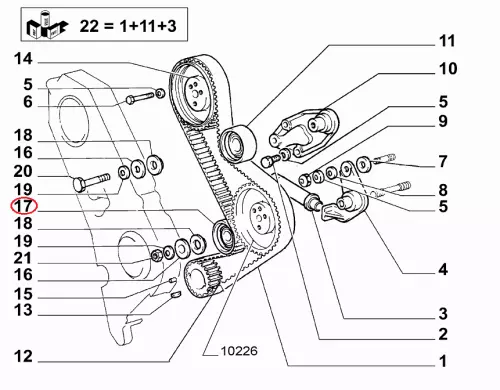 22 = 1+11+3

14
5
6
18
16
20
19
17
18
19
21
16
15
13
12

11
10
5
9
7
8
5
4
3
2
1

10226