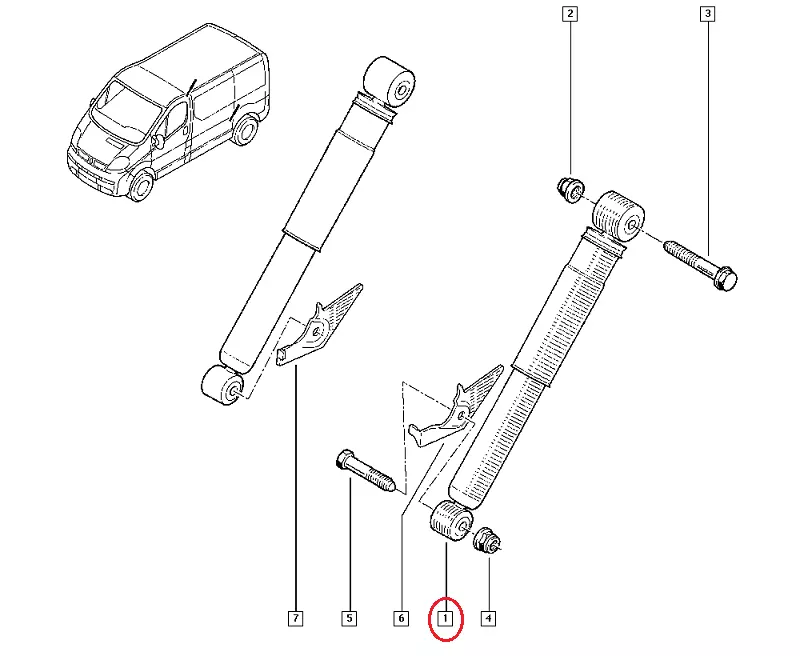 2
3
7
5
6
1
4