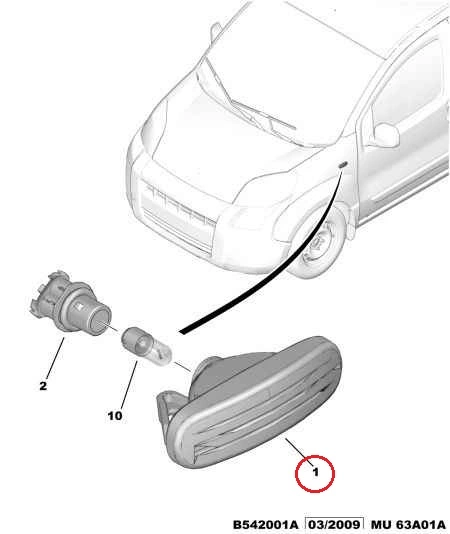 2

10

1

B542001A 03/2009 MU 63A01A