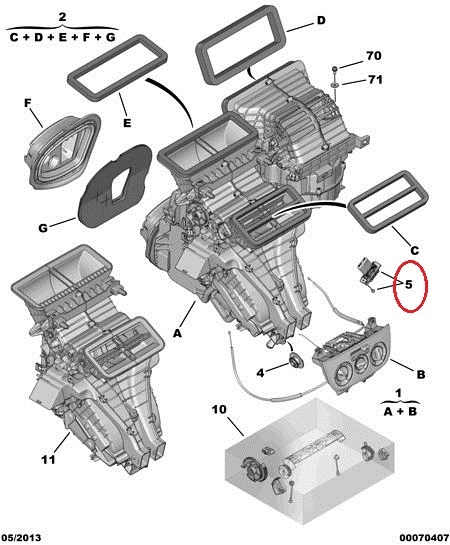 2
C + D + E + F + G

D

70

71

F

E

G

C

5

A

4

B

1
A + B

10

11

05/2013

00070407