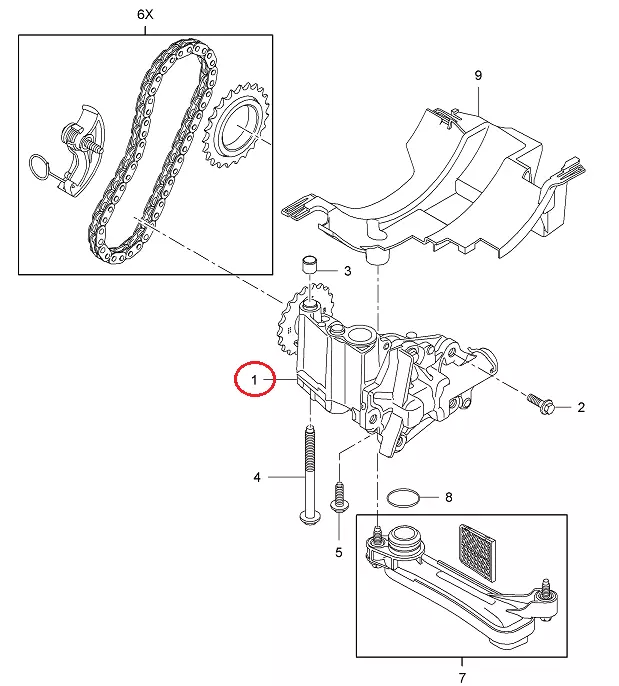 6X
9
3
1
2
4
8
5
7